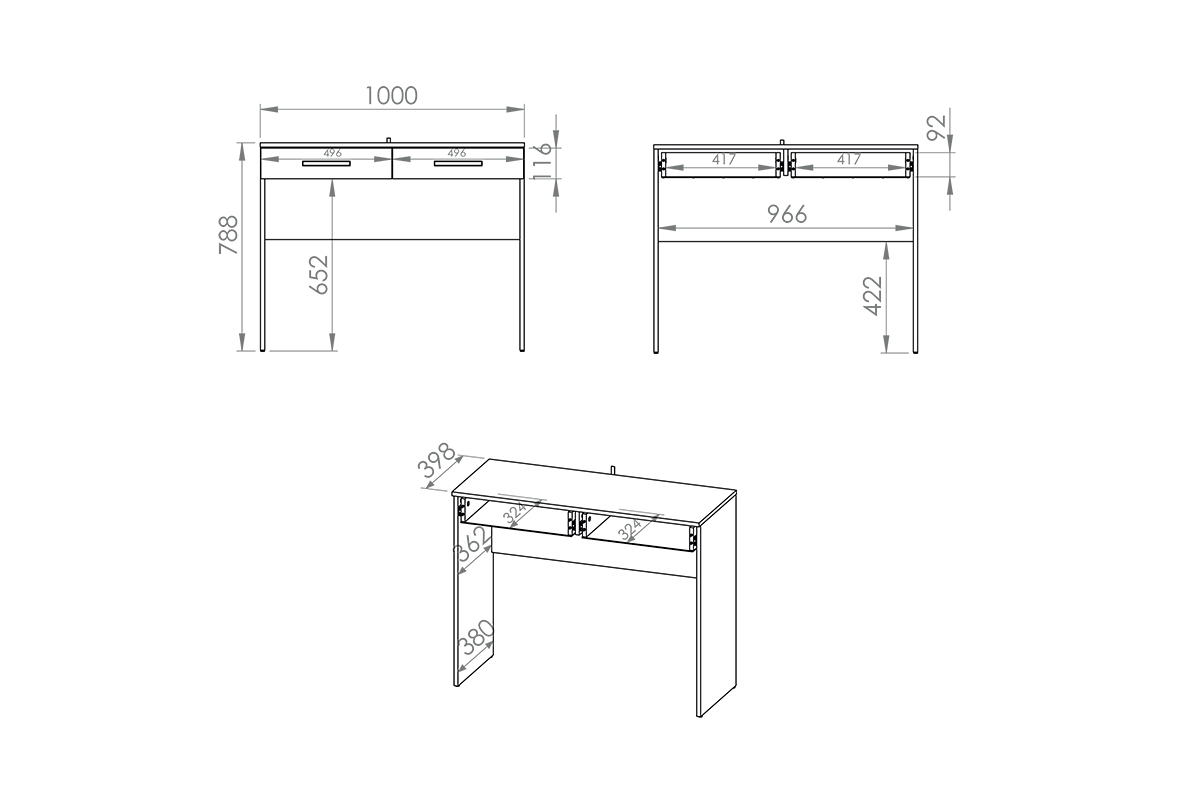 1000
496
496
116
788
652
92
417
417
966
422
398
324
324
362
380