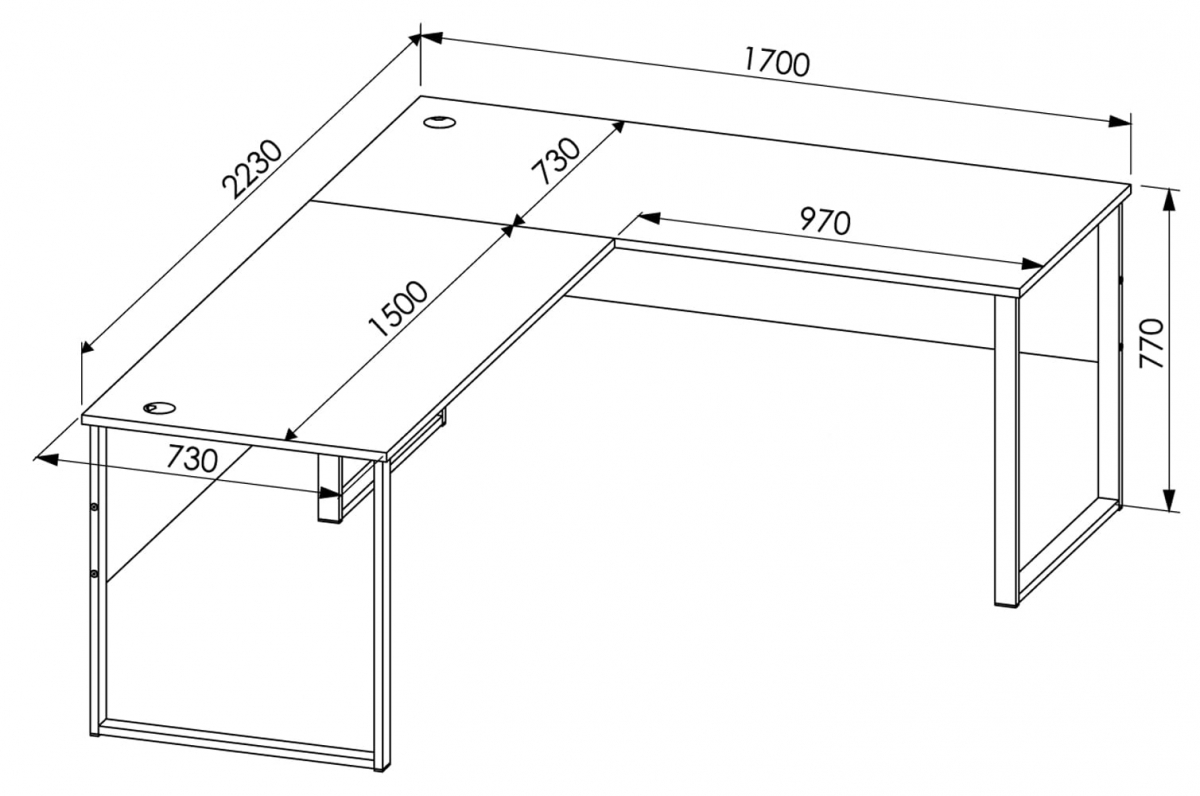 1700
2230
730
970
1500
770
730