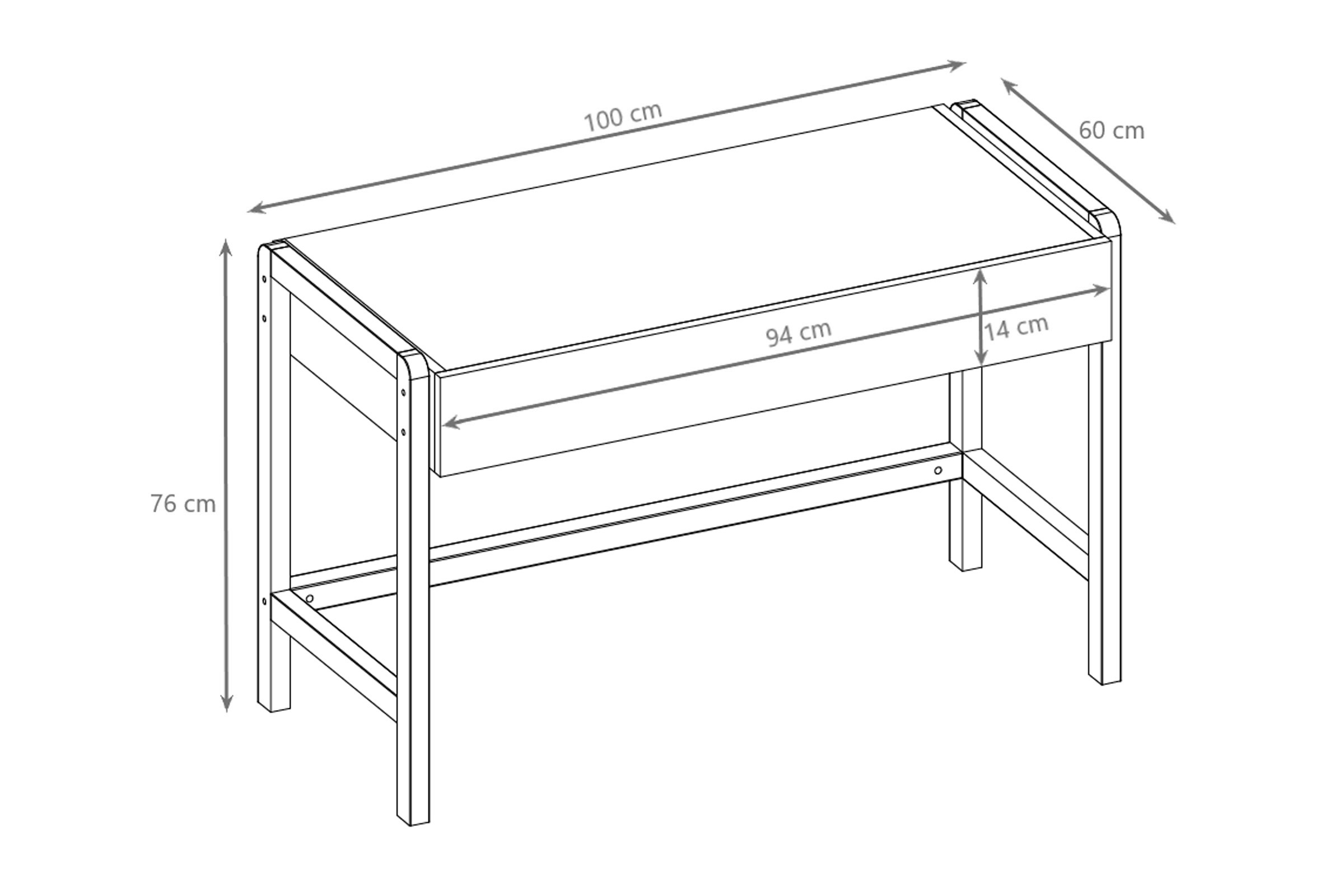 100 cm
60 cm
94 cm
14 cm
76 cm