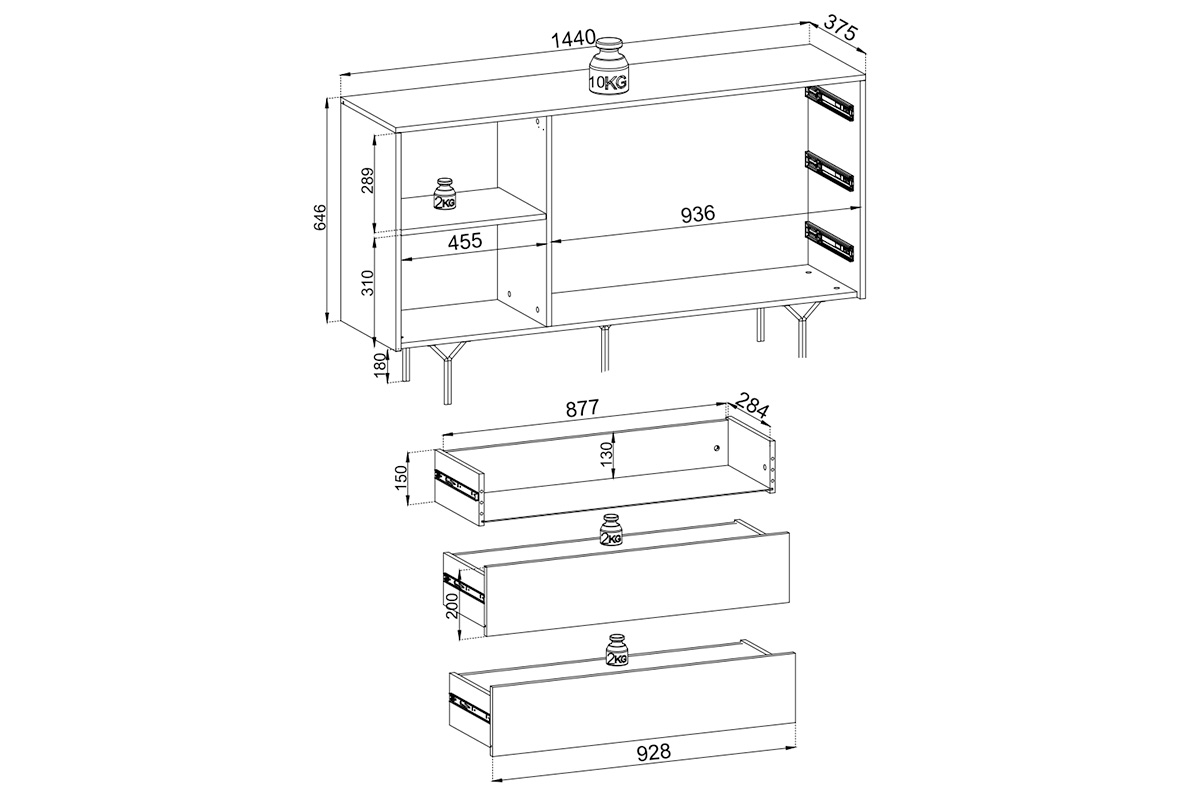 1440
375
10KG
646
289
2KG
936
455
310
180
877
284
150
130
2KG
200
2KG
928