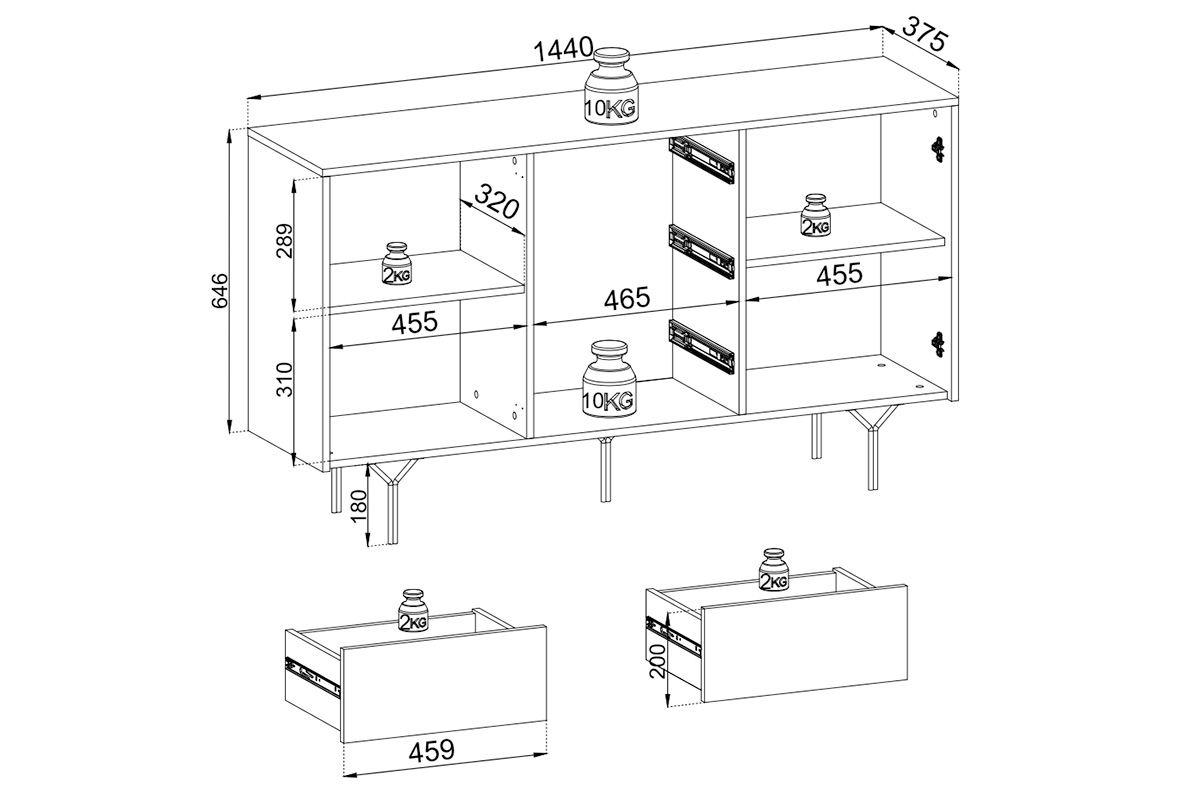 1440
375
10KG
646
289
320
2KG
2KG
455
465
455
310
10KG
180
2KG
2KG
200
459